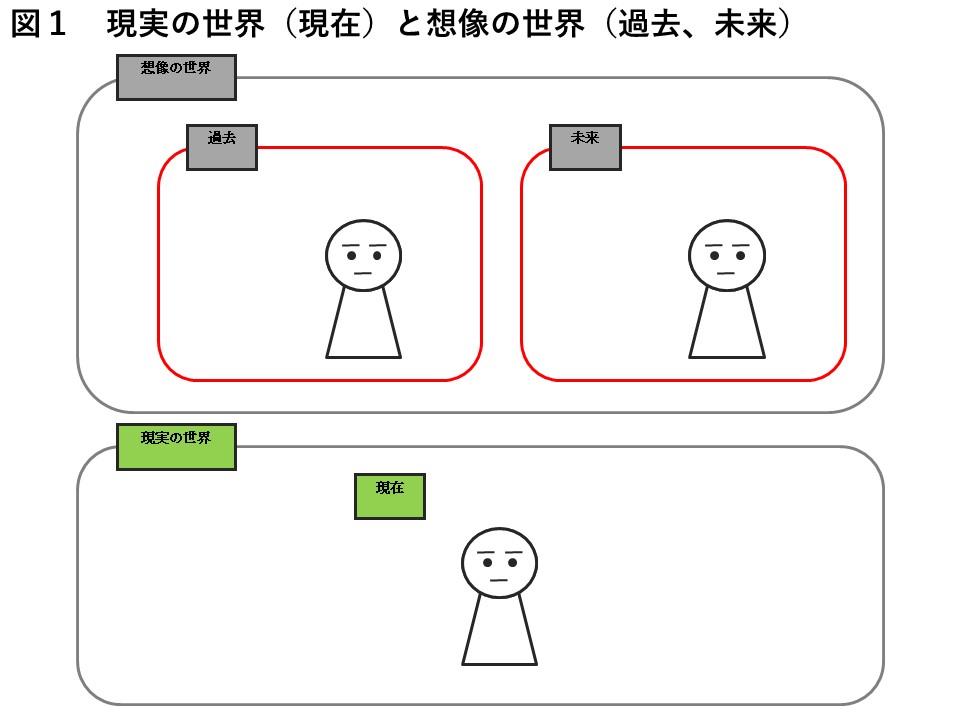 図１　現実の世界（現在）と想像の世界（過去、未来）

想像の世界

過去

未来

現実の世界

現在